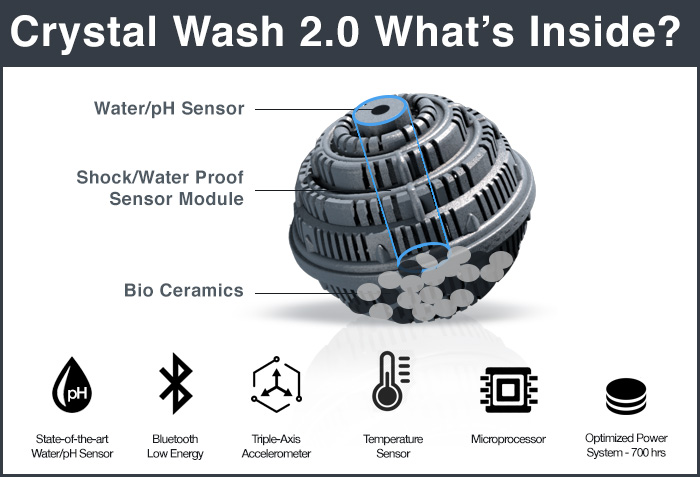 Crystal Wash 2.0 What's Inside?

Water/pH Sensor

Shock/Water Proof Sensor Module

Bio Ceramics

pH

State-of-the-art Water/pH Sensor

Bluetooth Low Energy

Triple-Axis Accelerometer

Temperature Sensor

Microprocessor

Optimized Power System - 700 hrs